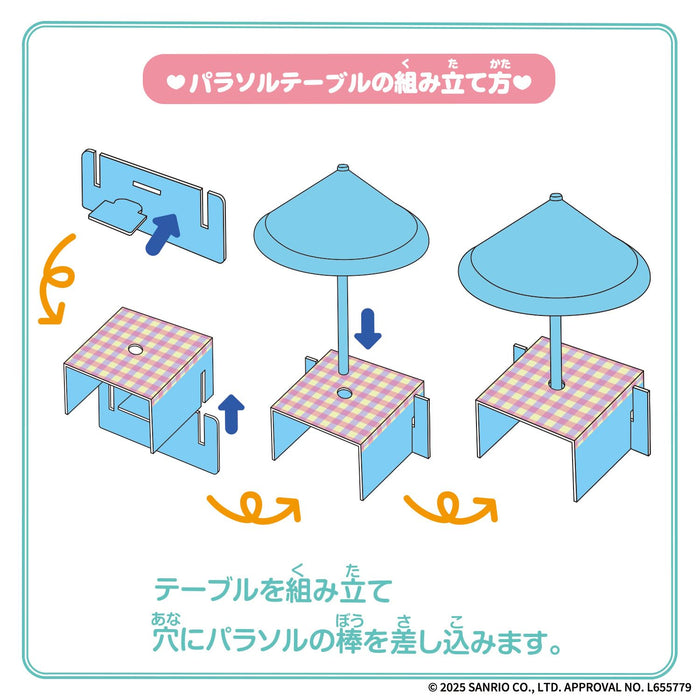 ♥パラソルテーブルの組み立て方♥

テーブルを組み立て
穴にパラソルの棒を差し込みます。

© 2025 SANRIO CO., LTD. APPROVAL NO. L655779