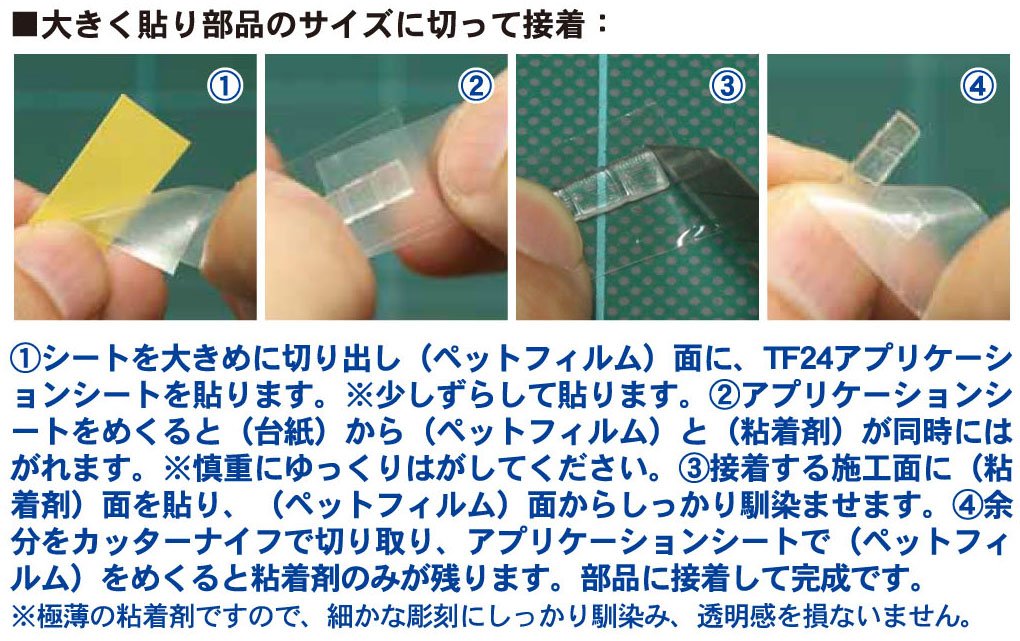 ■大きく貼り部品のサイズに切って接着：

①

②

③

④

①シートを大きめに切り出し（ペットフィルム）面に、TF24アプリケーションシートを貼ります。※少しずらして貼ります。②アプリケーションシートをめくると（台紙）から（ペットフィルム）と（粘着剤）が同時にはがれます。※慎重にゆっくりはがしてください。③接着する施工面に（粘着剤）面を貼り、（ペットフィルム）面からしっかり馴染ませます。④余分をカッターナイフで切り取り、アプリケーションシートで（ペットフィルム）をめくると粘着剤のみが残ります。部品に接着して完成です。
※極薄の粘着剤ですので、細かな彫刻にしっかり馴染み、透明感を損ないません。