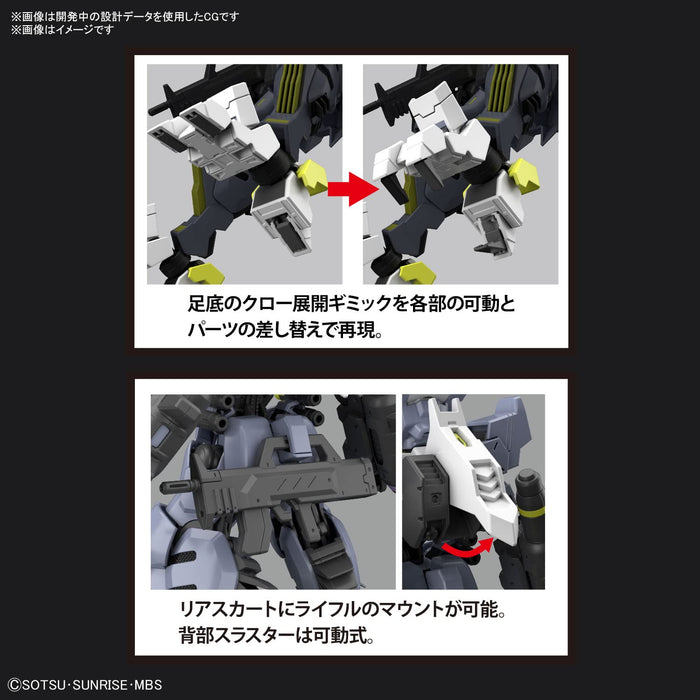 ※画像は開発中の設計データを使用したCGです
※画像はイメージです

足底のクロー展開ギミックを各部の可動とパーツの差し替えで再現。

リアスカートにライフルのマウントが可能。
背部スラスターは可動式。

©SOTSU・SUNRISE・MBS