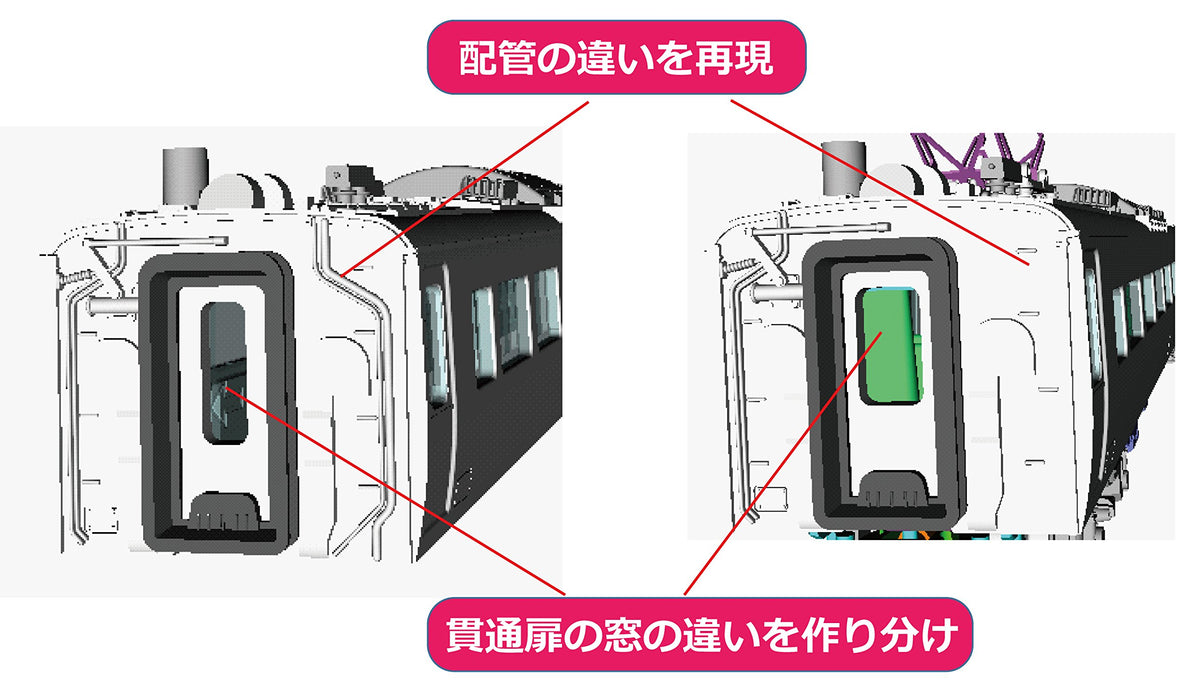 配管の違いを再現

貫通扉の窓の違いを作り分け