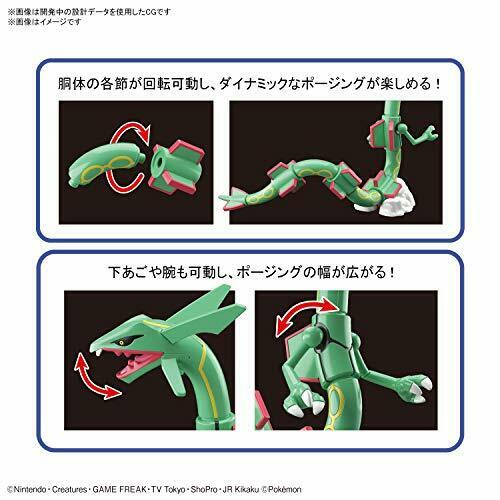 ※画像は開発中の設計データを使用したCGです
※画像はイメージです

胴体の各節が回転可動し、ダイナミックなポージングが楽しめる！

下あごや腕も可動し、ポージングの幅が広がる！

©Nintendo・Creatures・GAME FREAK・TV Tokyo・ShoPro・JR Kikaku ©Pokémon