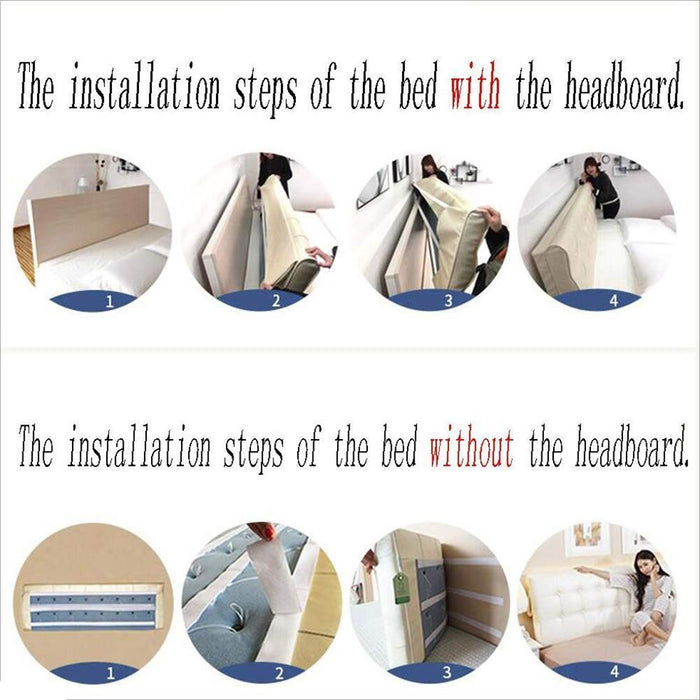 The installation steps of the bed with the headboard.

1
2
3
4

The installation steps of the bed without the headboard.

1
2
3
4