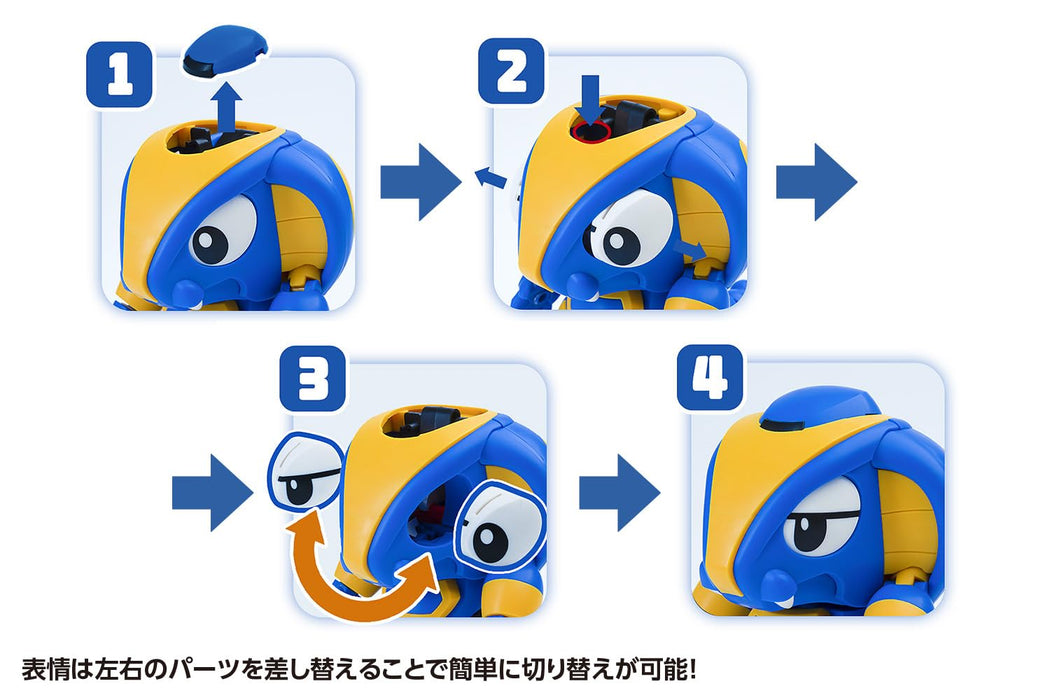 1

2

3

4

表情は左右のパーツを差し替えることで簡単に切り替えが可能!