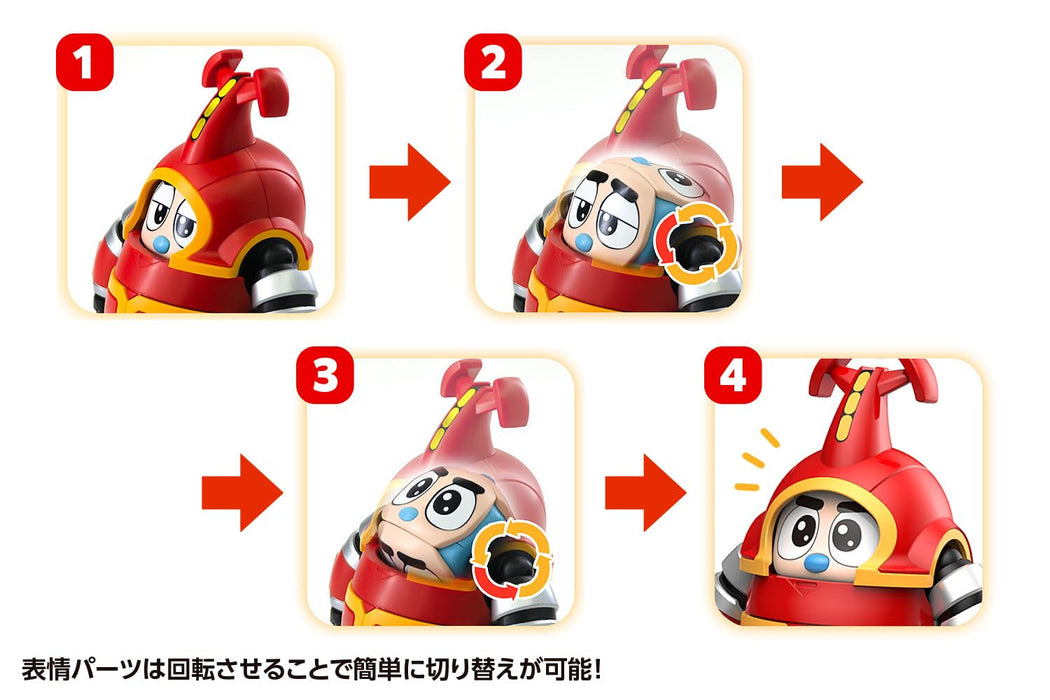 1

2

3

4

表情パーツは回転させることで簡単に切り替えが可能!