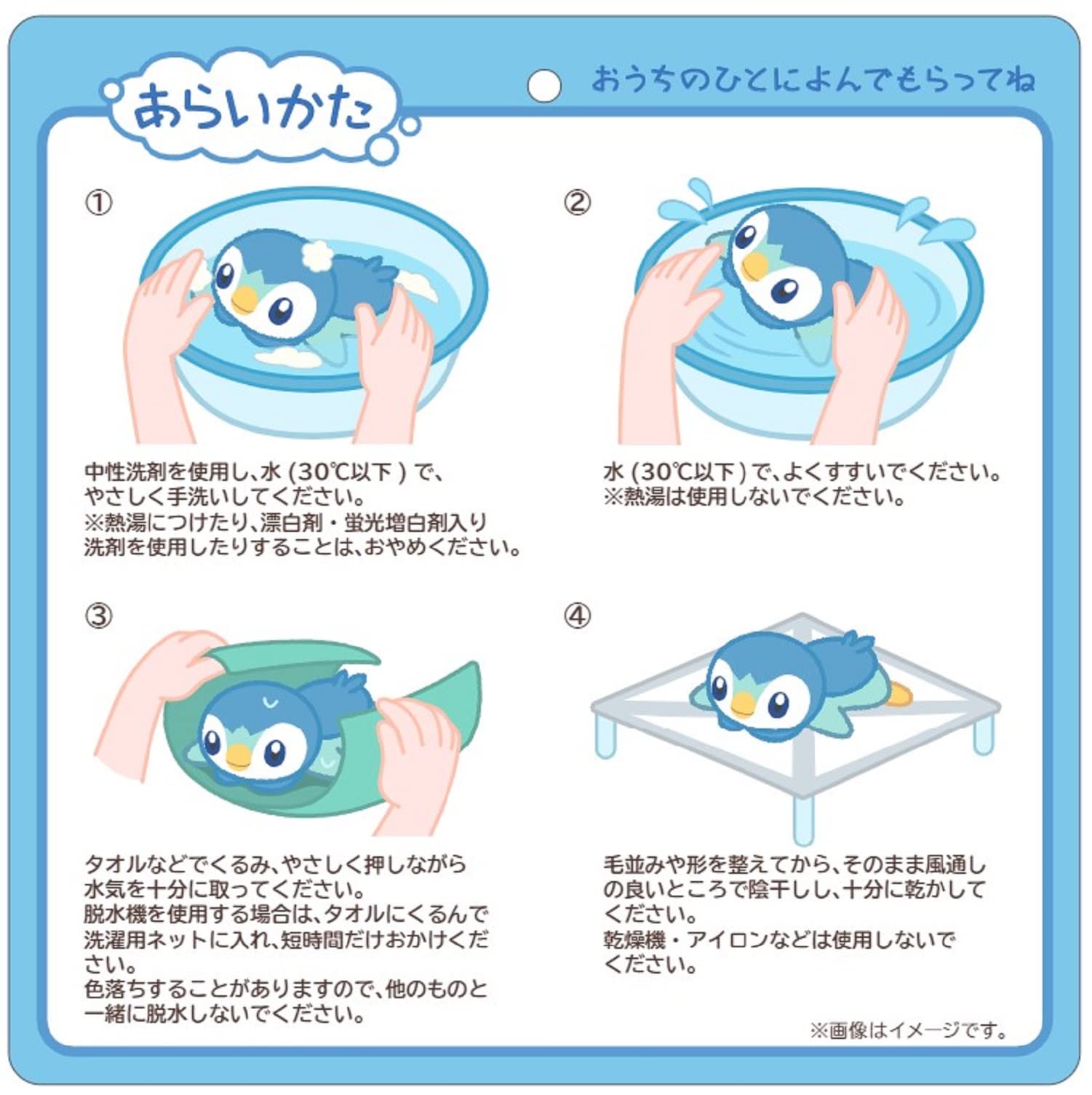 あらいかた

おうちのひとによんでもらってね

①

中性洗剤を使用し、水（30℃以下）で、やさしく手洗いしてください。
※熱湯につけたり、漂白剤・蛍光増白剤入り洗剤を使用したりすることは、おやめください。

②

水（30℃以下）で、よくすすいでください。
※熱湯は使用しないでください。

③

タオルなどでくるみ、やさしく押しながら水気を十分に取ってください。
脱水機を使用する場合は、タオルにくるんで洗濯用ネットに入れ、短時間だけおかけください。
色落ちすることがありますので、他のものと一緒に脱水しないでください。

④

毛並みや形を整えてから、そのまま風通しの良いところで陰干しし、十分に乾かしてください。
乾燥機・アイロンなどは使用しないでください。

※画像はイメージです。