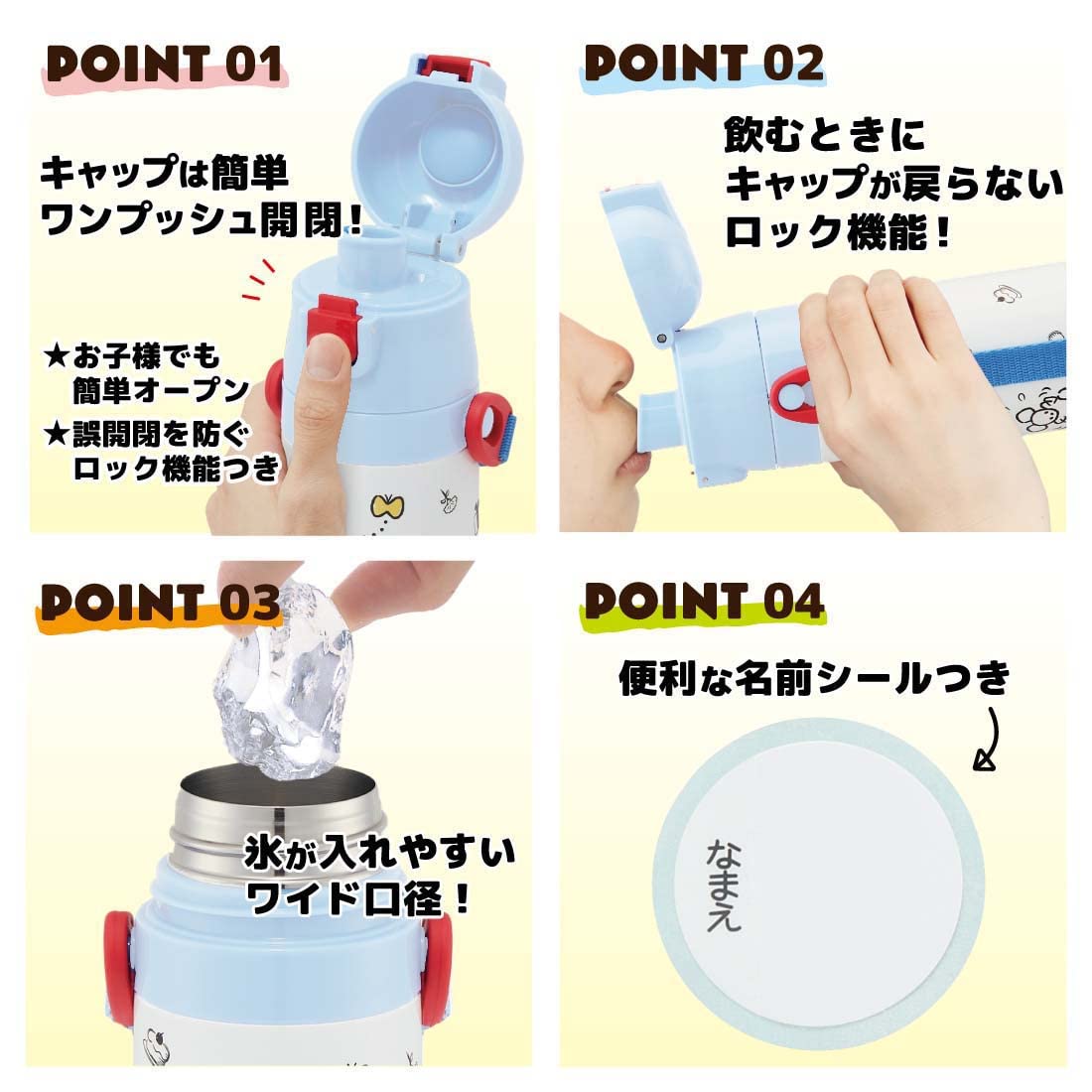 POINT 01

キャップは簡単
ワンプッシュ開閉！

★お子様でも
簡単オープン
★誤開閉を防ぐ
ロック機能つき

POINT 02

飲むときに
キャップが戻らない
ロック機能！

POINT 03

氷が入れやすい
ワイド口径！

POINT 04

便利な名前シールつき

なまえ