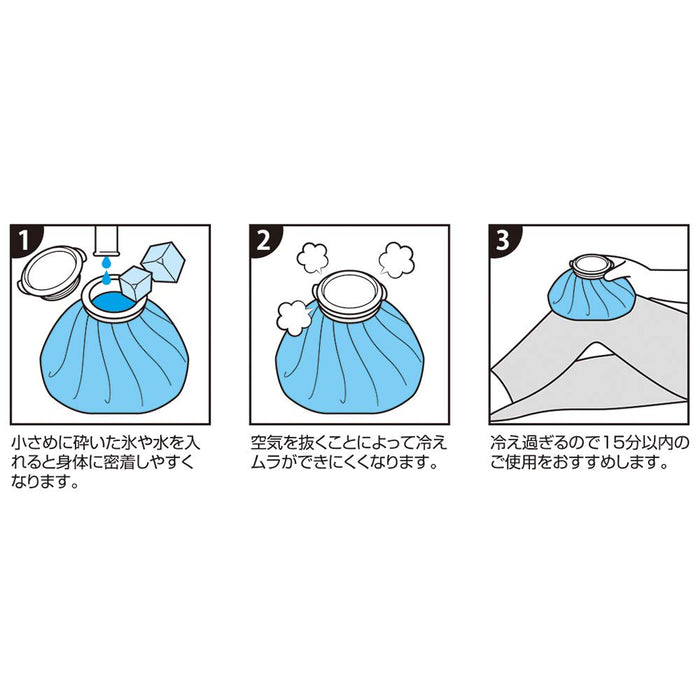 1

小さめに砕いた氷や水を入れると身体に密着しやすくなります。

2

空気を抜くことによって冷えムラができにくくなります。

3

冷え過ぎるので15分以内のご使用をおすすめします。