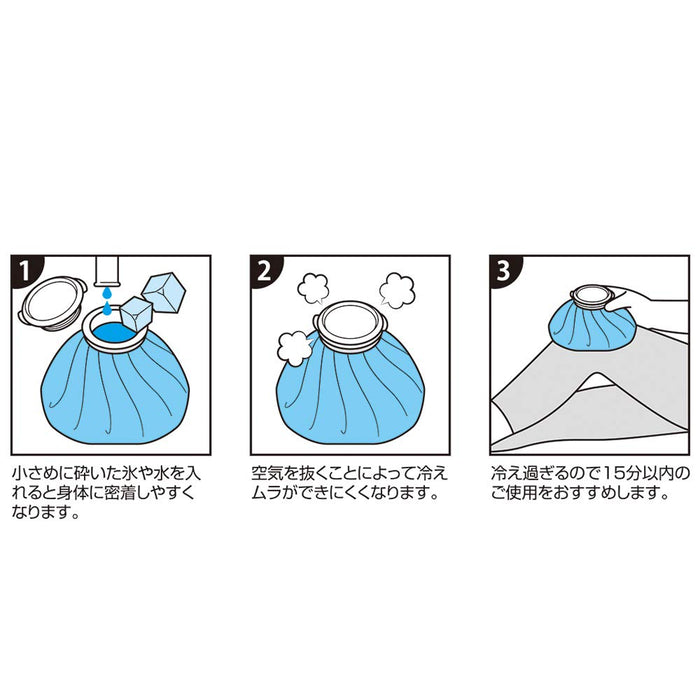 1

小さめに砕いた氷や水を入れると身体に密着しやすくなります。

2

空気を抜くことによって冷えムラができにくくなります。

3

冷え過ぎるので15分以内のご使用をおすすめします。