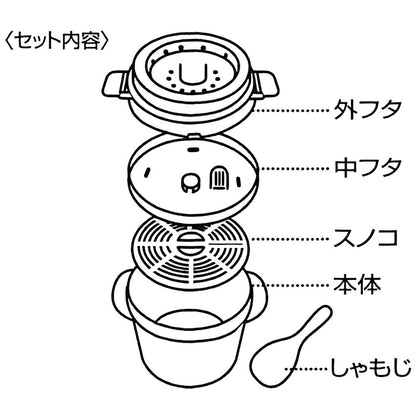 〈セット内容〉

外フタ

中フタ

スノコ

本体

しゃもじ