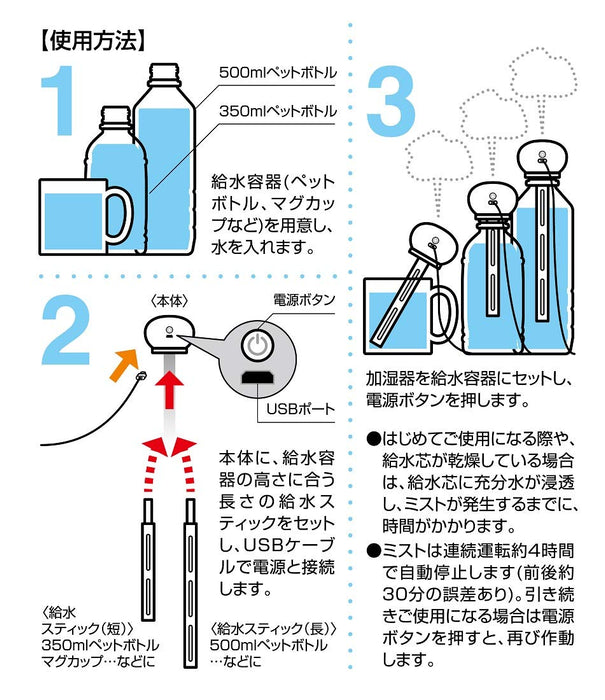 【使用方法】

1

500mlペットボトル

350mlペットボトル

給水容器(ペットボトル、マグカップなど)を用意し、水を入れます。

2

〈本体〉

電源ボタン

USBポート

本体に、給水容器の高さに合う長さの給水スティックをセットし、USBケーブルで電源と接続します。

〈給水スティック(短)〉
350mlペットボトル
マグカップ…などに

〈給水スティック(長)〉
500mlペットボトル
…などに

3

加湿器を給水容器にセットし、電源ボタンを押します。

●はじめてご使用になる際や、給水芯が乾燥している場合は、給水芯に充分水が浸透し、ミストが発生するまでに、時間がかかります。

●ミストは連続運転約4時間で自動停止します(前後約30分の誤差あり)。引き続きご使用になる場合は電源ボタンを押すと、再び作動します。