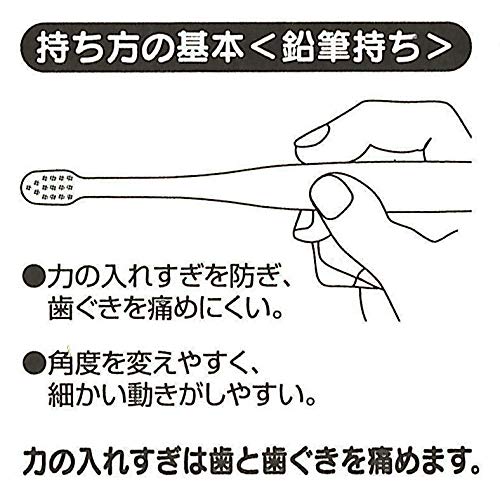 持ち方の基本＜鉛筆持ち＞

●力の入れすぎを防ぎ、歯ぐきを痛めにくい。

●角度を変えやすく、細かい動きがしやすい。

力の入れすぎは歯と歯ぐきを痛めます。