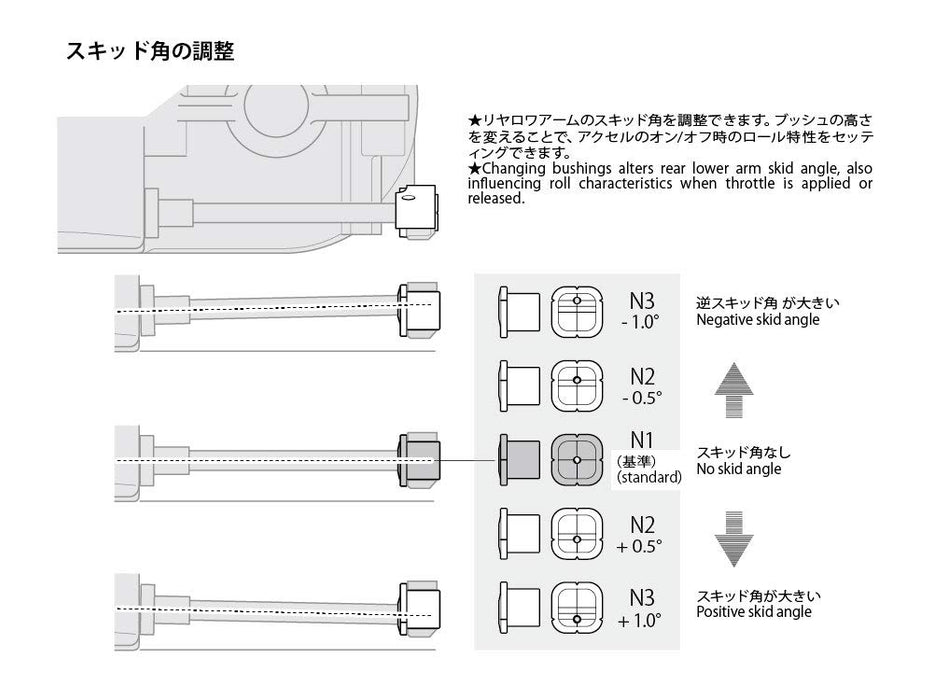 スキッド角の調整

★リヤロワアームのスキッド角を調整できます。ブッシュの高さを変えることで、アクセルのオン/オフ時のロール特性をセッティングできます。
★Changing bushings alters rear lower arm skid angle, also influencing roll characteristics when throttle is applied or released.

N3
- 1.0°

逆スキッド角 が大きい
Negative skid angle

N2
- 0.5°

N1
(基準)
(standard)

スキッド角なし
No skid angle

N2
+ 0.5°

N3
+ 1.0°

スキッド角が大きい
Positive skid angle