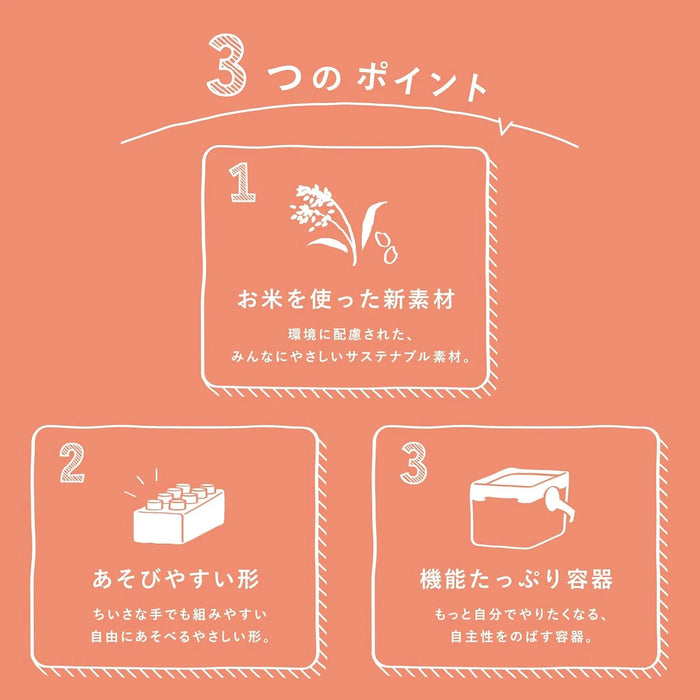 3つのポイント

1

お米を使った新素材

環境に配慮された、
みんなにやさしいサステナブル素材。

2

あそびやすい形

ちいさな手でも組みやすい
自由にあそべるやさしい形。

3

機能たっぷり容器

もっと自分でやりたくなる、
自主性をのばす容器。