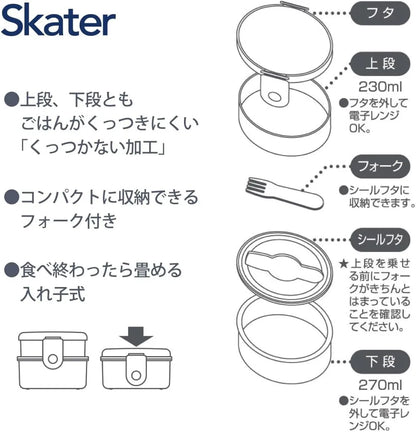 Skater

●上段、下段とも ごはんがくっつきにくい 「くっつかない加工」

●コンパクトに収納できる フォーク付き

●食べ終わったら畳める 入れ子式

フタ

上段

230ml

●フタを外して電子レンジOK。

フォーク

●シールフタに収納できます。

シールフタ

★上段を乗せる前にフォークがきちんとはまっていることを確認してください。

下段

270ml

●シールフタを外して電子レンジOK。