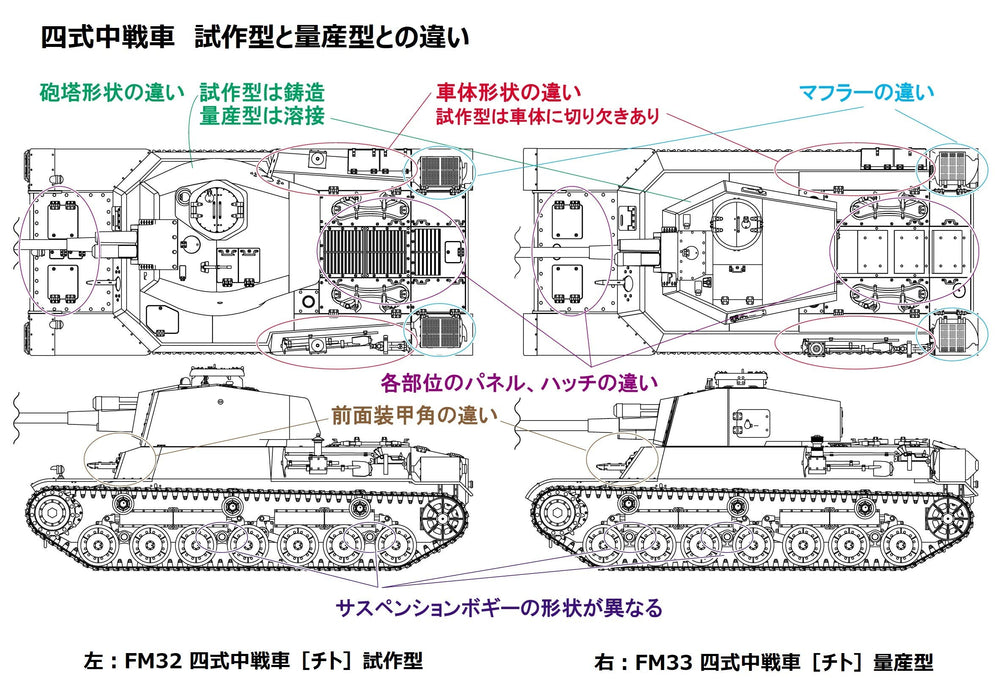 四式中戦車　試作型と量産型との違い

砲塔形状の違い　試作型は鋳造
量産型は溶接

車体形状の違い
試作型は車体に切り欠きあり

マフラーの違い

各部位のパネル、ハッチの違い

前面装甲角の違い

サスペンションボギーの形状が異なる

左：FM32 四式中戦車［チト］試作型

右：FM33 四式中戦車［チト］量産型