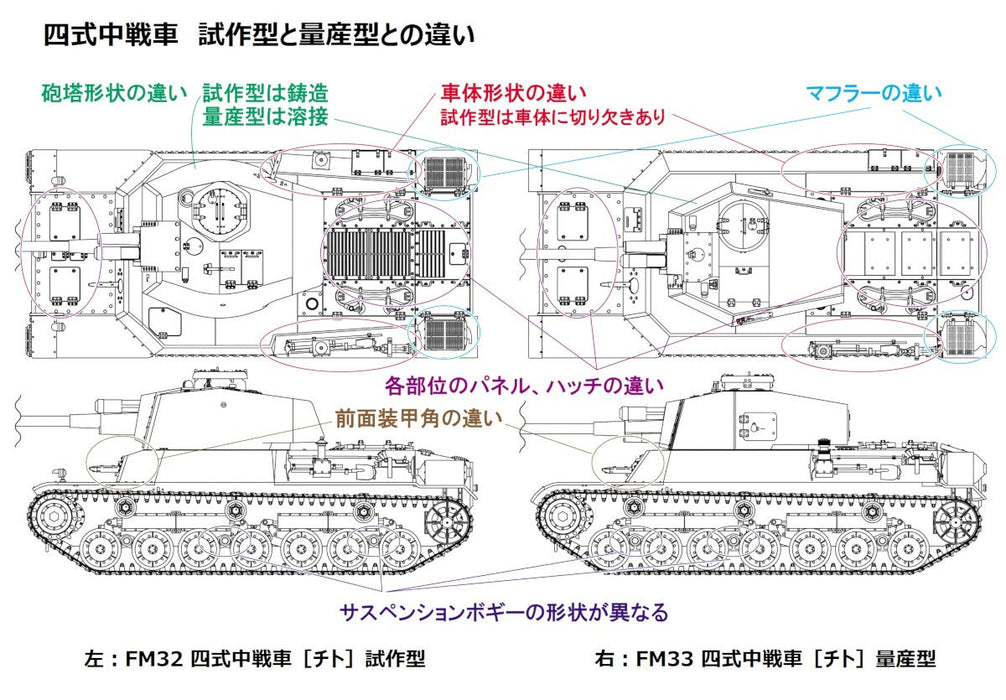 四式中戦車　試作型と量産型との違い

砲塔形状の違い

試作型は鋳造
量産型は溶接

車体形状の違い
試作型は車体に切り欠きあり

マフラーの違い

各部位のパネル、ハッチの違い

前面装甲角の違い

サスペンションボギーの形状が異なる

左：FM32 四式中戦車［チト］試作型

右：FM33 四式中戦車［チト］量産型