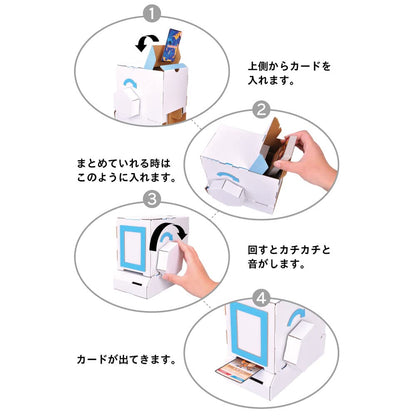 1

上側からカードを入れます。

2

まとめていれる時はこのように入れます。

3

回すとカチカチと音がします。

4

カードが出てきます。