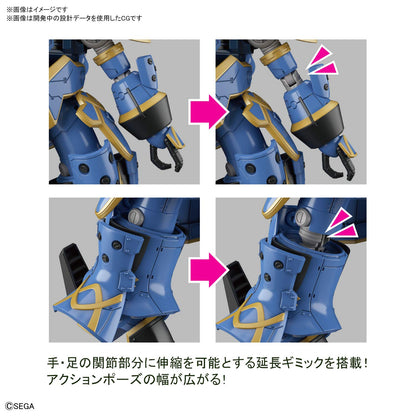 ※画像はイメージです
※画像は開発中の設計データを使用したCGです

手・足の関節部分に伸縮を可能とする延長ギミックを搭載！
アクションポーズの幅が広がる！

©SEGA