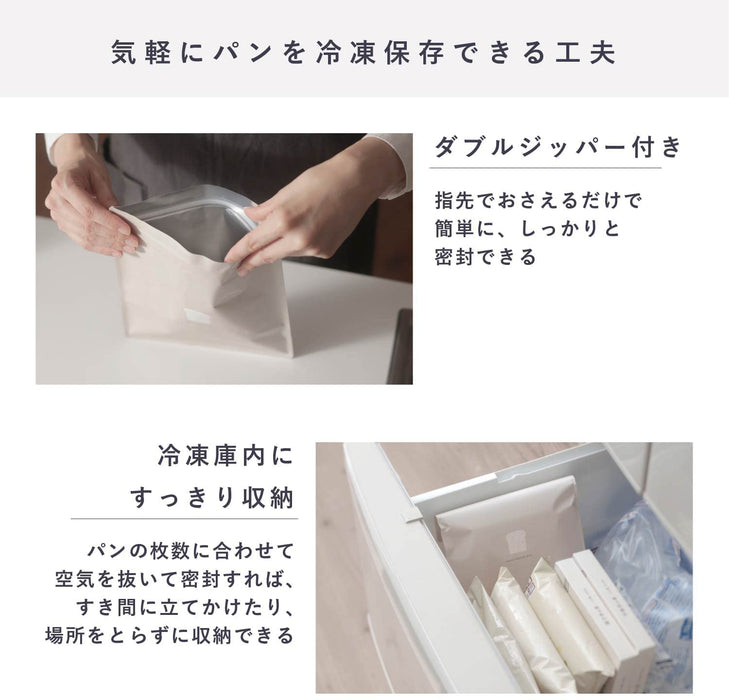 気軽にパンを冷凍保存できる工夫

ダブルジッパー付き

指先でおさえるだけで
簡単に、しっかりと
密封できる

冷凍庫内に
すっきり収納

パンの枚数に合わせて
空気を抜いて密封すれば、
すき間に立てかけたり、
場所をとらずに収納できる