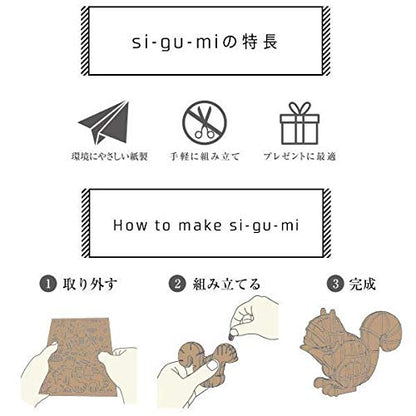 si-gu-miの特長

環境にやさしい紙製

手軽に組み立て

プレゼントに最適

How to make si-gu-mi

1 取り外す

2 組み立てる

3 完成