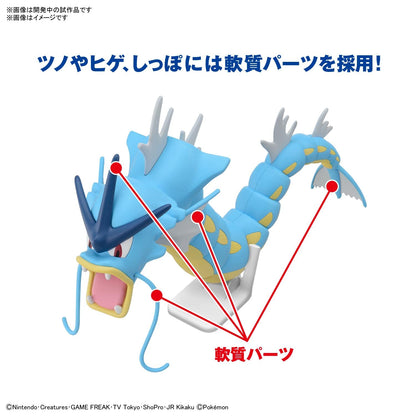 ※画像は開発中の試作品です
※画像はイメージです

ツノやヒゲ、しっぽには軟質パーツを採用!

軟質パーツ

©Nintendo･Creatures･GAME FREAK･TV Tokyo･ShoPro･JR Kikaku ©Pokémon