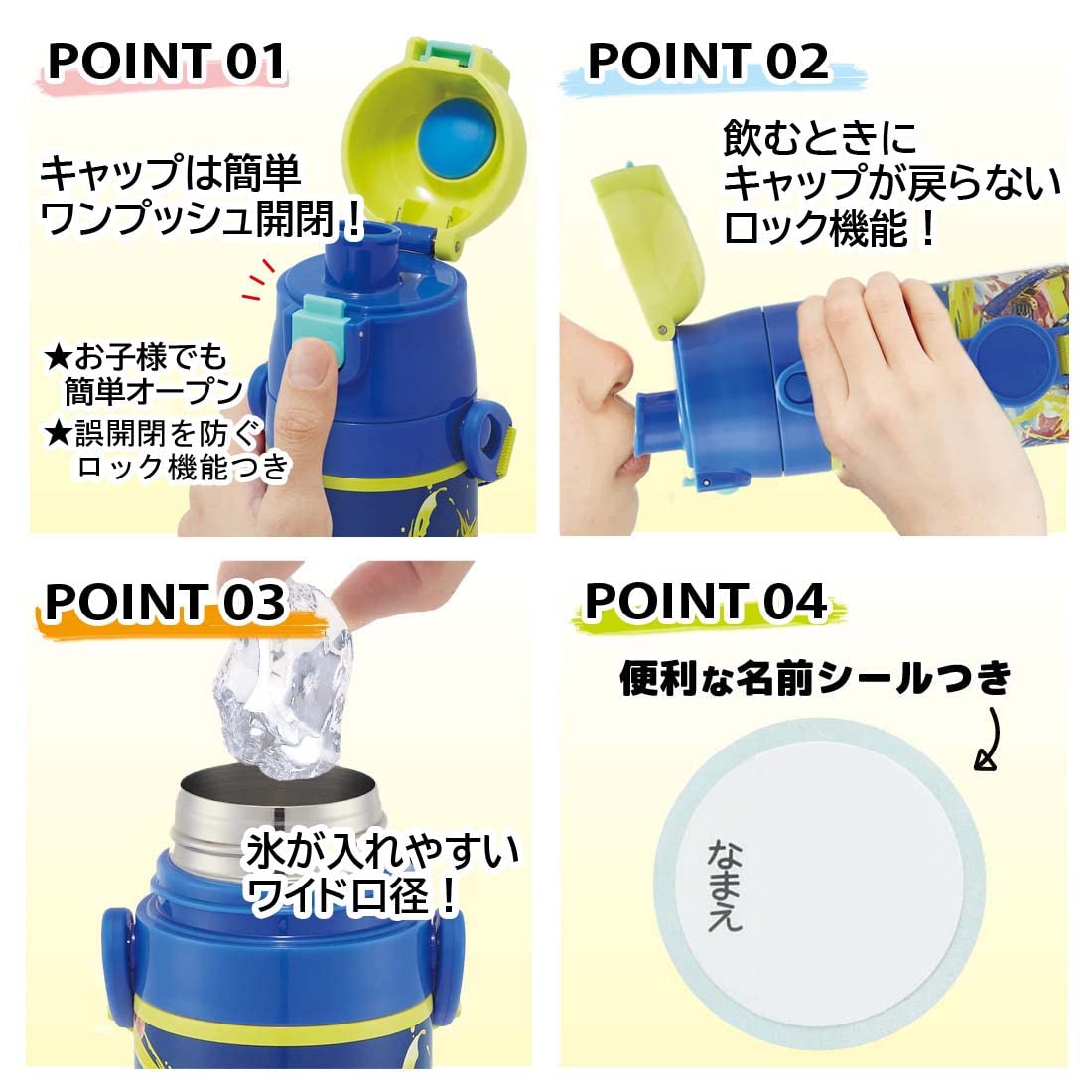 POINT 01

キャップは簡単
ワンプッシュ開閉！

★お子様でも
簡単オープン
★誤開閉を防ぐ
ロック機能つき

POINT 02

飲むときに
キャップが戻らない
ロック機能！

POINT 03

氷が入れやすい
ワイド口径！

POINT 04

便利な名前シールつき

なまえ