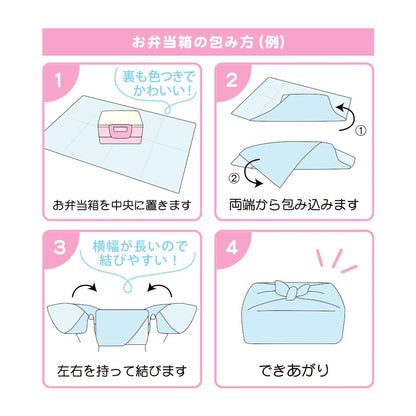 お弁当箱の包み方（例）

1
裏も色つきでかわいい！
お弁当箱を中央に置きます

2
①
②
両端から包み込みます

3
横幅が長いので結びやすい！
左右を持って結びます

4
できあがり